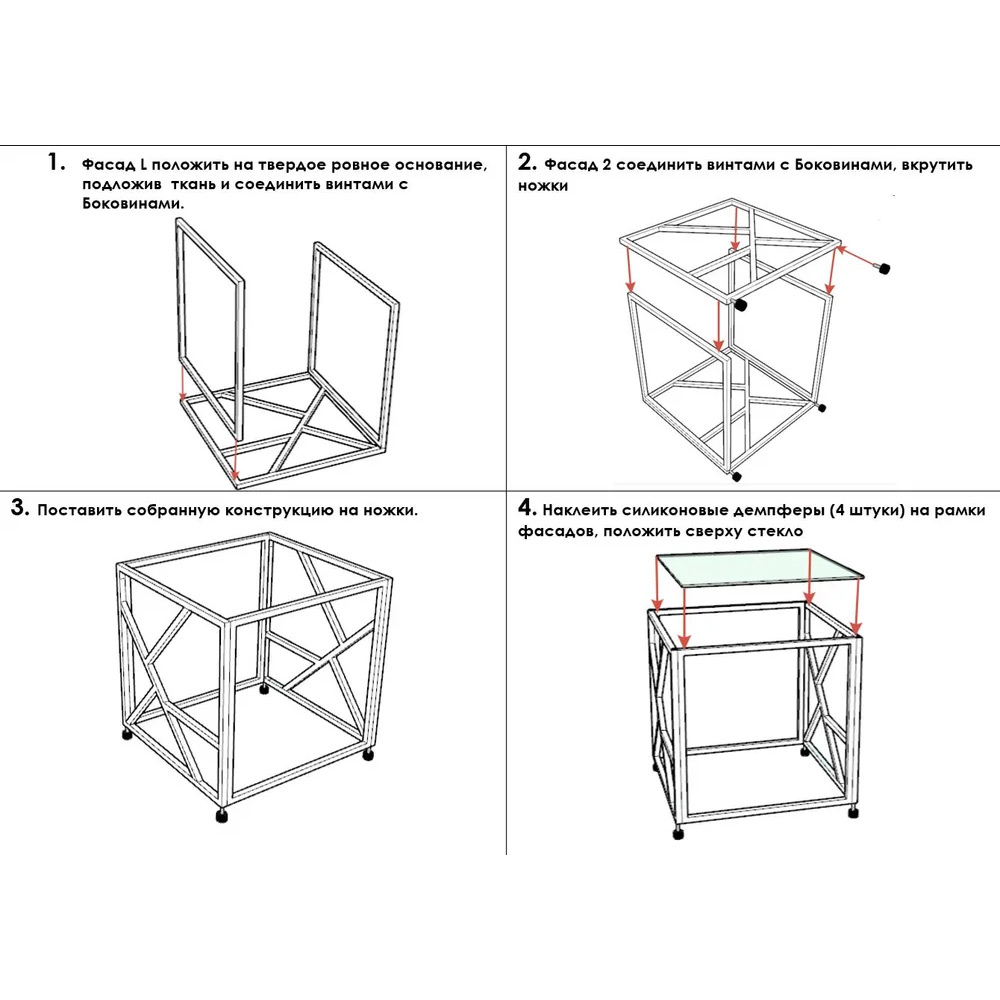 1. Фасад L положить на твердое ровное основание, подложив ткань и соединить винтами с Боковинами.

2. Фасад 2 соединить винтами с Боковинами, вкрутить ножки

3. Поставить собранную конструкцию на ножки.

4. Наклеить силиконовые демпферы (4 штуки) на рамки фасадов, положить сверху стекло